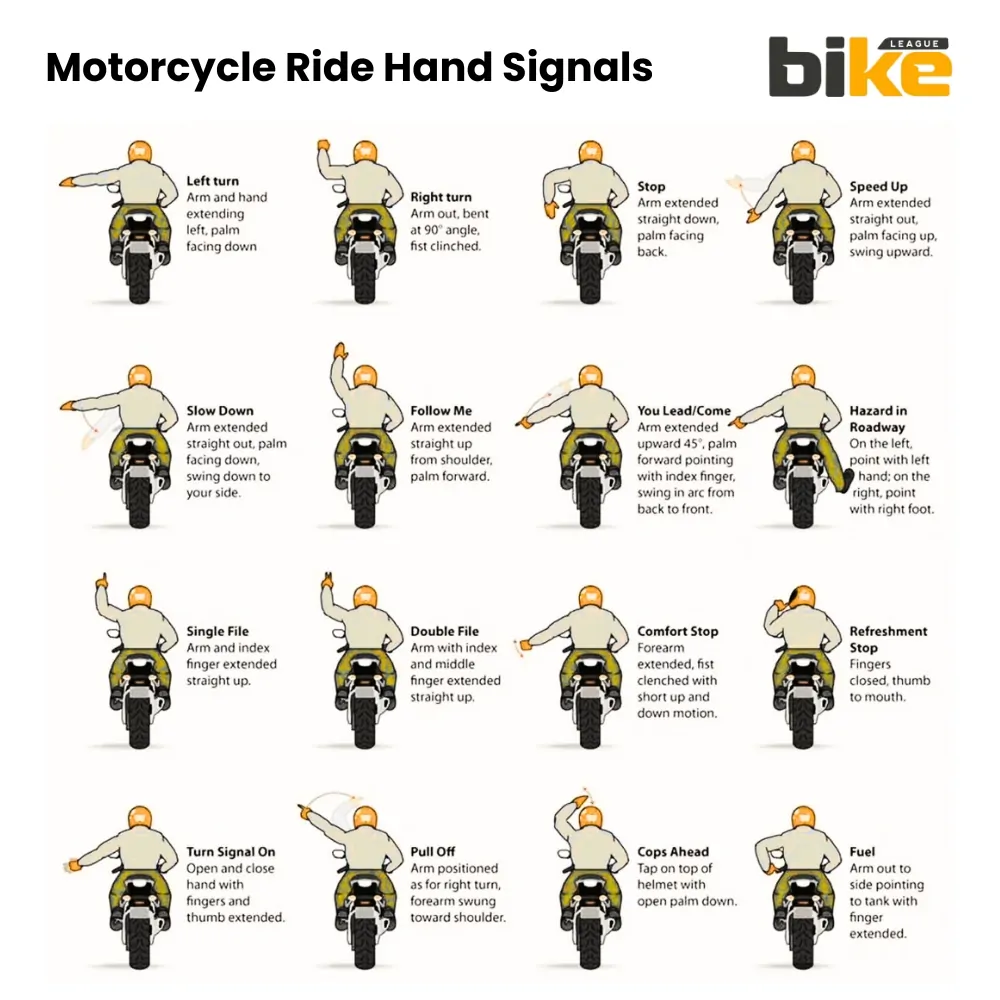 Motorcycle Ride Hand Signals

bike LEAGUE

Left turn
Arm and hand extending left, palm facing down

Right turn
Arm out, bent at 90° angle, fist clinched.

Stop
Arm extended straight down, palm facing back.

Speed Up
Arm extended straight out, palm facing up, swing upward.

Slow Down
Arm extended straight out, palm facing down, swing down to your side.

Follow Me
Arm extended straight up from shoulder, palm forward.

You Lead/Come
Arm extended upward 45°, palm forward pointing with index finger, swing in arc from back to front.

Hazard in Roadway
On the left, point with left hand; on the right, point with right foot.

Single File
Arm and index finger extended straight up.

Double File
Arm with index and middle finger extended straight up.

Comfort Stop
Forearm extended, fist clenched with short up and down motion.

Refreshment Stop
Fingers closed, thumb to mouth.

Turn Signal On
Open and close hand with fingers and thumb extended.

Pull Off
Arm positioned as for right turn, forearm swung toward shoulder.

Cops Ahead
Tap on top of helmet with open palm down.

Fuel
Arm out to side pointing to tank with finger extended.