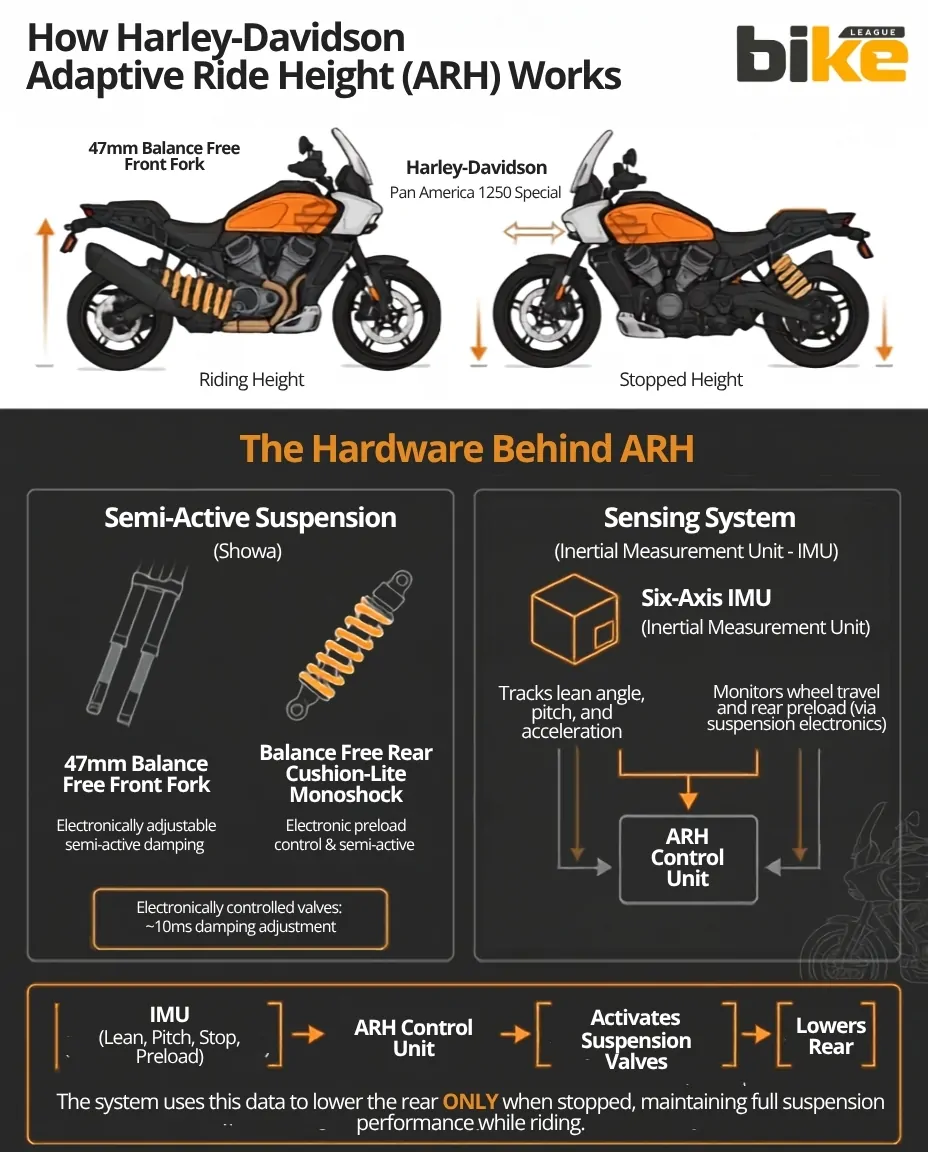 How Harley-Davidson Adaptive Ride Height (ARH) Works

bike LEAGUE

47mm Balance Free Front Fork

Harley-Davidson
Pan America 1250 Special

Riding Height

Stopped Height

The Hardware Behind ARH

Semi-Active Suspension
(Showa)

47mm Balance Free Front Fork
Electronically adjustable semi-active damping

Balance Free Rear Cushion-Lite Monoshock
Electronic preload control & semi-active

Electronically controlled valves: ~10ms damping adjustment

Sensing System
(Inertial Measurement Unit - IMU)

Six-Axis IMU
(Inertial Measurement Unit)

Tracks lean angle, pitch, and acceleration

Monitors wheel travel and rear preload (via suspension electronics)

ARH Control Unit

IMU (Lean, Pitch, Stop, Preload)

ARH Control Unit

Activates Suspension Valves

Lowers Rear

The system uses this data to lower the rear ONLY when stopped, maintaining full suspension performance while riding.